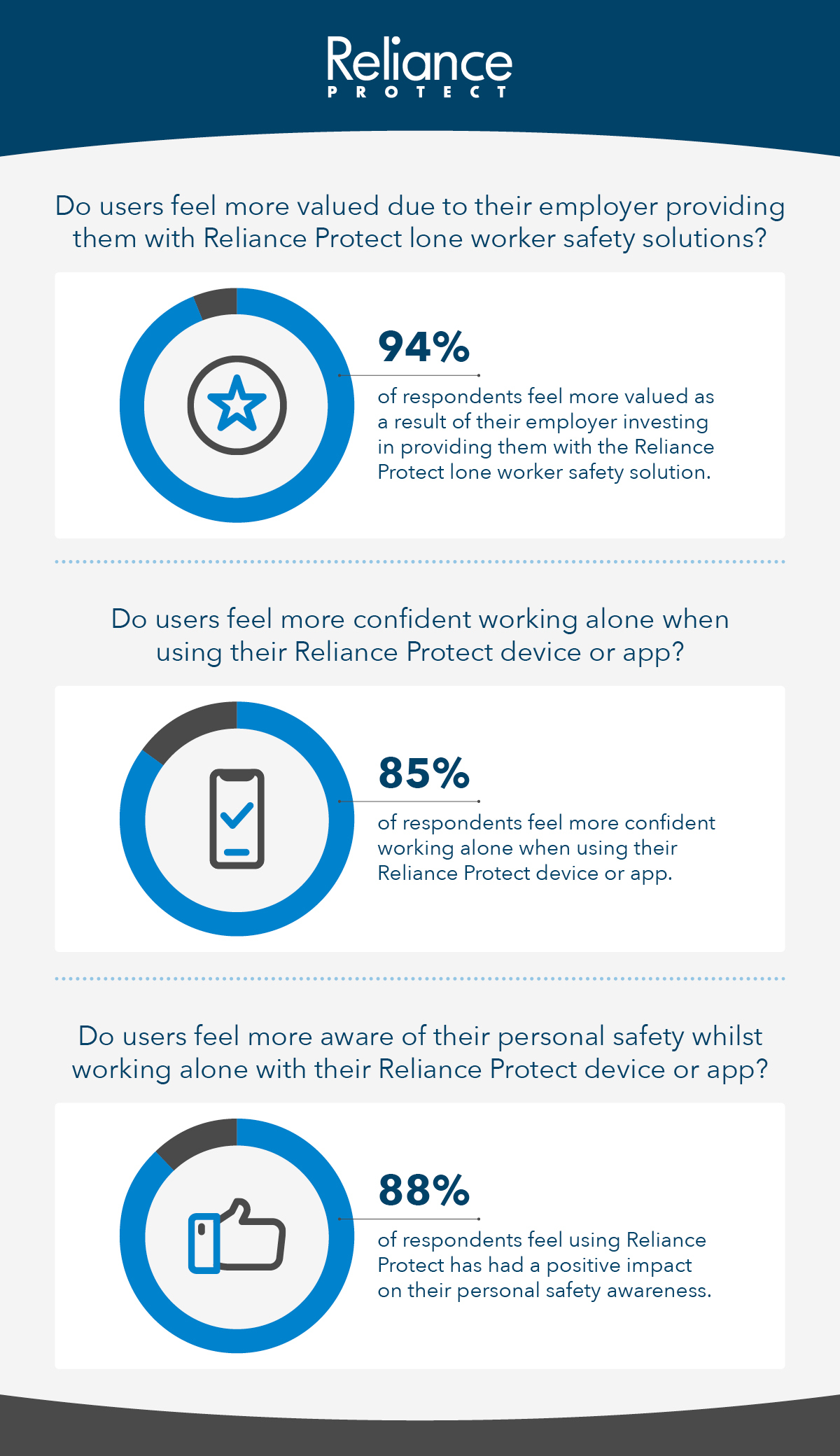 Reliance
PROTECT

Do users feel more valued due to their employer providing them with Reliance Protect lone worker safety solutions?

94%

of respondents feel more valued as a result of their employer investing in providing them with the Reliance Protect lone worker safety solution.

Do users feel more confident working alone when using their Reliance Protect device or app?

85%

of respondents feel more confident working alone when using their Reliance Protect device or app.

Do users feel more aware of their personal safety whilst working alone with their Reliance Protect device or app?

88%

of respondents feel using Reliance Protect has had a positive impact on their personal safety awareness.